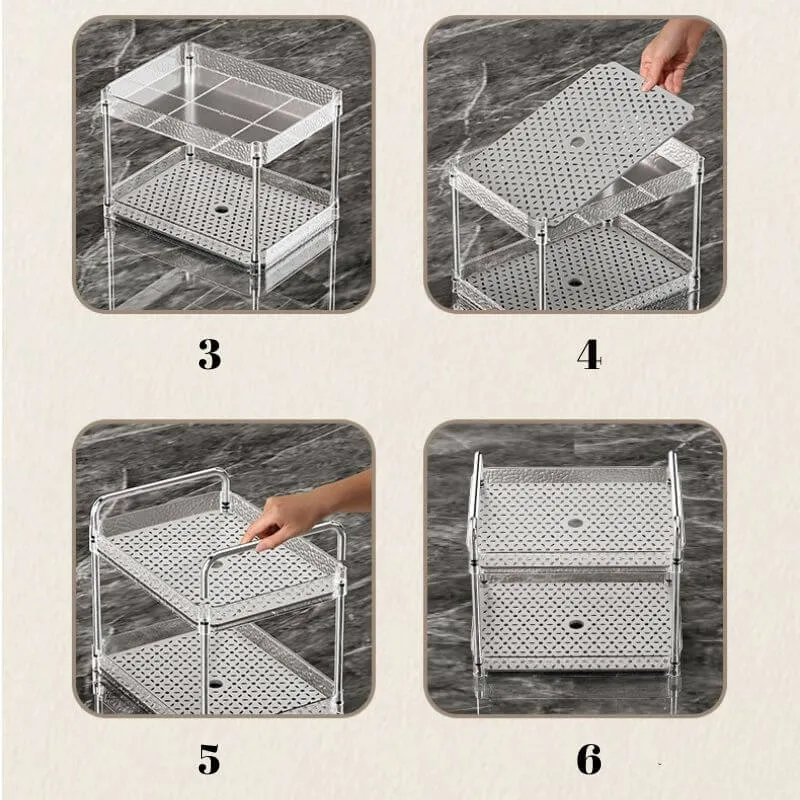 3

4

5

6